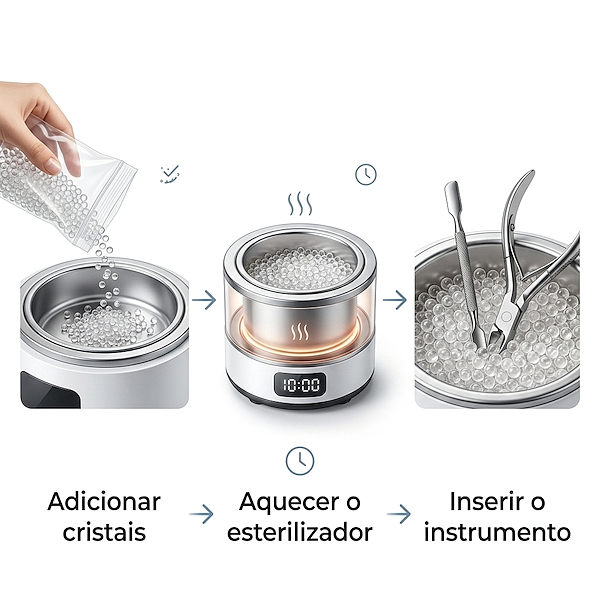 10:00

Adicionar cristais

Aquecer o esterilizador

Inserir o instrumento